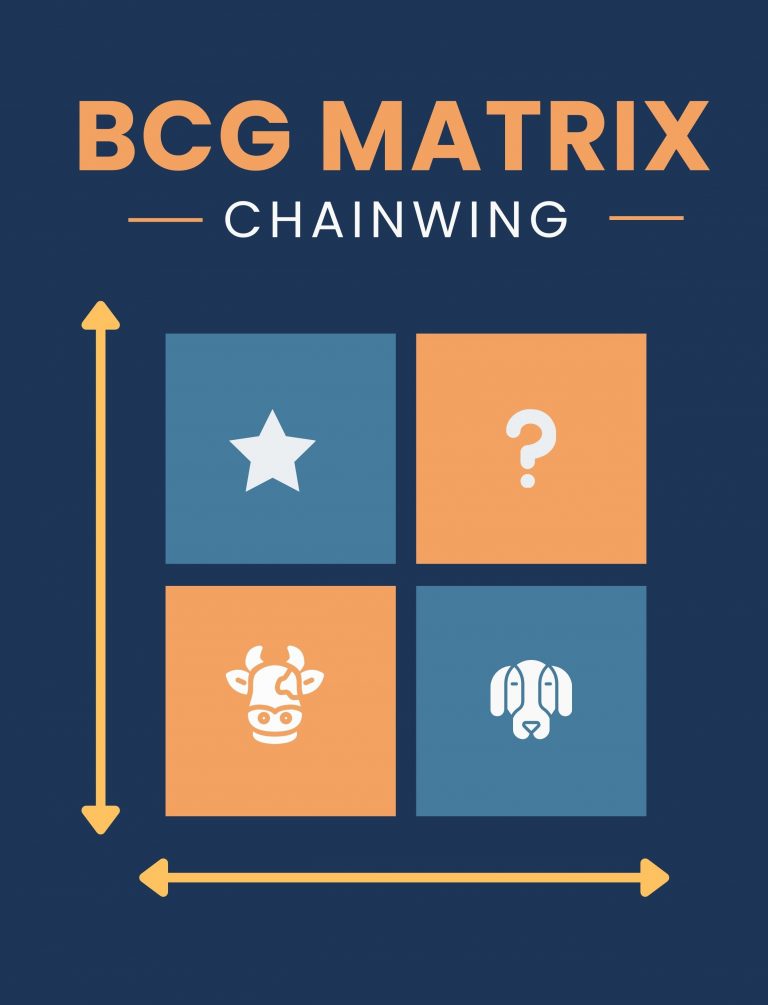 BCG MATRIX

CHAINWING

?